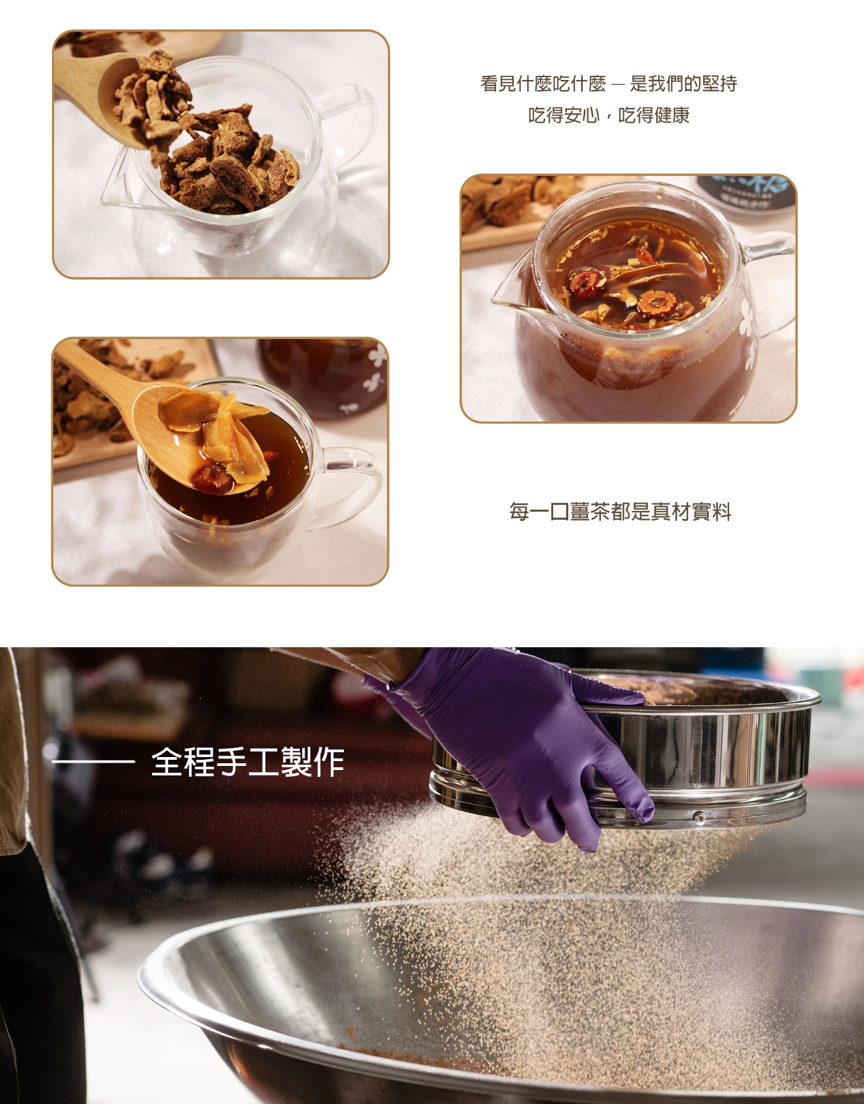 看見什麼吃什麼 — 是我們的堅持
吃得安心，吃得健康

每一口薑茶都是真材實料

—— 全程手工製作