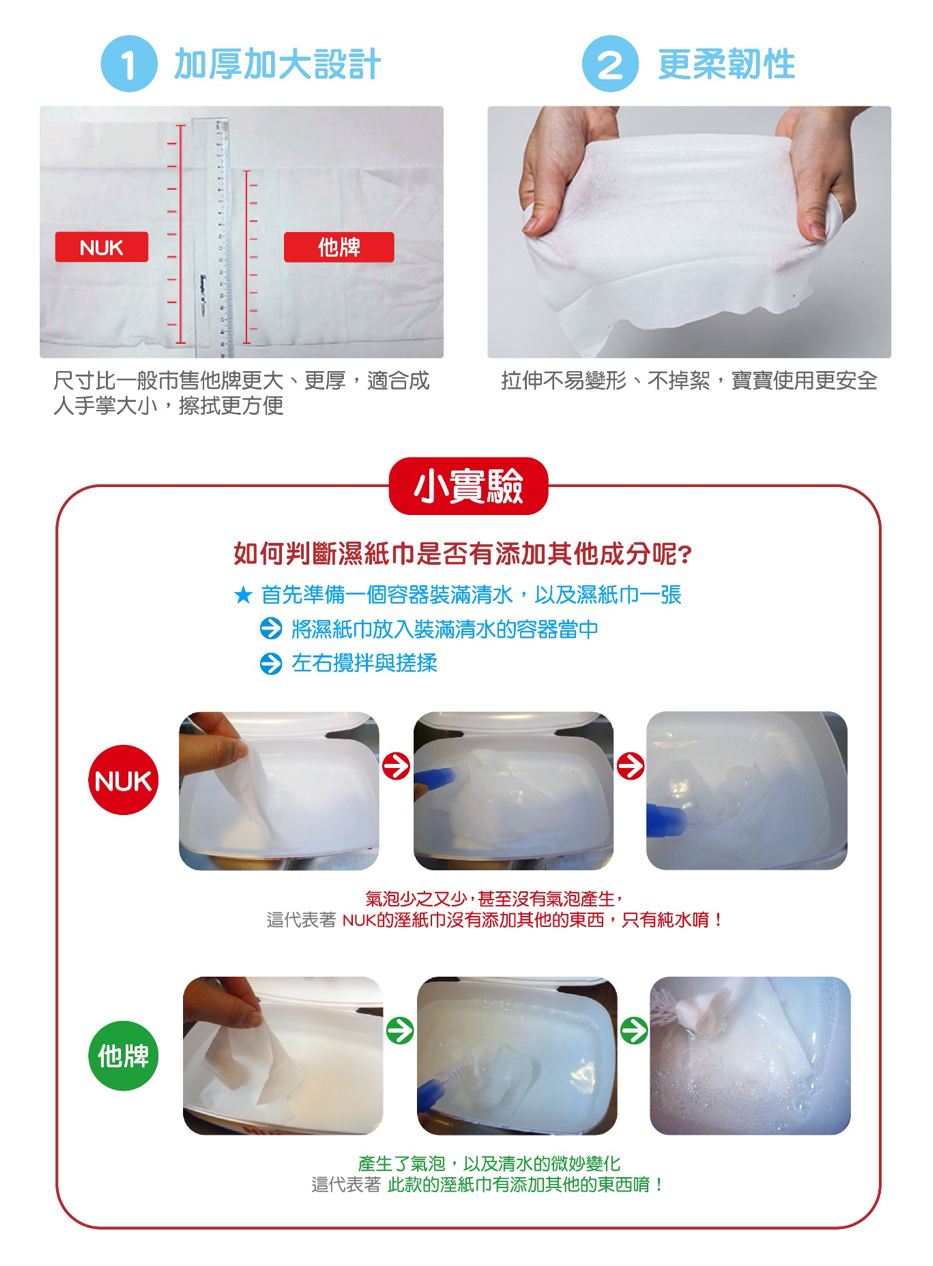 1 加厚加大設計

NUK

他牌

尺寸比一般市售他牌更大、更厚，適合成人手掌大小，擦拭更方便

2 更柔韌性

拉伸不易變形、不掉絮，寶寶使用更安全

小實驗

如何判斷濕紙巾是否有添加其他成分呢?

★ 首先準備一個容器裝滿清水，以及濕紙巾一張

將濕紙巾放入裝滿清水的容器當中

左右攪拌與搓揉

NUK

氣泡少之又少，甚至沒有氣泡產生，
這代表著 NUK的溼紙巾沒有添加其他的東西，只有純水唷！

他牌

產生了氣泡，以及清水的微妙變化
這代表著 此款的溼紙巾有添加其他的東西唷！