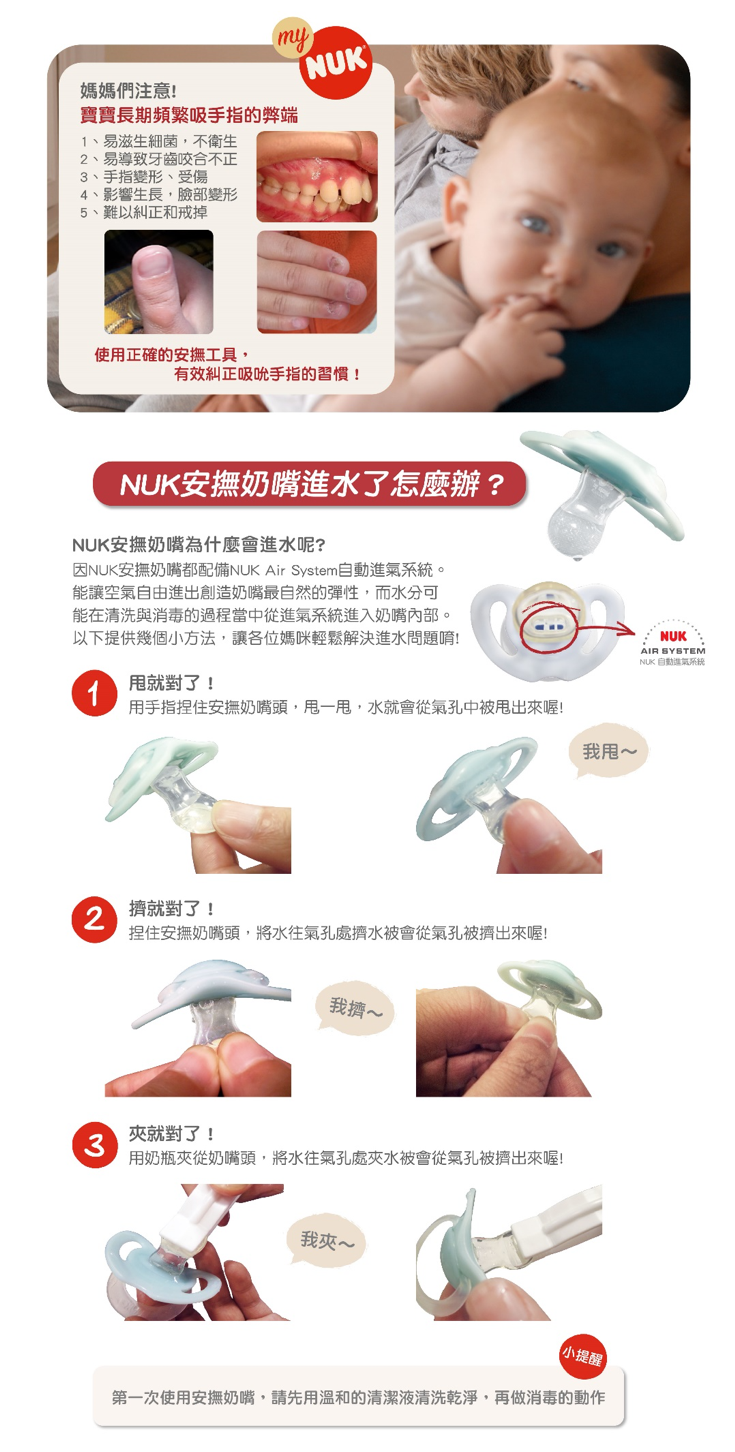 my NUK

媽媽們注意!
寶寶長期頻繁吸手指的弊端

1、易滋生細菌，不衛生
2、易導致牙齒咬合不正
3、手指變形、受傷
4、影響生長，臉部變形
5、難以糾正和戒掉

使用正確的安撫工具，
有效糾正吸吮手指的習慣！

NUK安撫奶嘴進水了怎麼辦？

NUK安撫奶嘴為什麼會進水呢?
因NUK安撫奶嘴都配備NUK Air System自動進氣系統。能讓空氣自由進出創造奶嘴最自然的彈性，而水分可能在清洗與消毒的過程當中從進氣系統進入奶嘴內部。以下提供幾個小方法，讓各位媽咪輕鬆解決進水問題唷!

NUK
AIR SYSTEM
NUK 自動進氣系統

1 甩就對了！
用手指捏住安撫奶嘴頭，甩一甩，水就會從氣孔中被甩出來喔!

我甩～

2 擠就對了！
捏住安撫奶嘴頭，將水往氣孔處擠水被會從氣孔被擠出來喔!

我擠～

3 夾就對了！
用奶瓶夾從奶嘴頭，將水往氣孔處夾水被會從氣孔被擠出來喔!

我夾～

小提醒
第一次使用安撫奶嘴，請先用溫和的清潔液清洗乾淨，再做消毒的動作