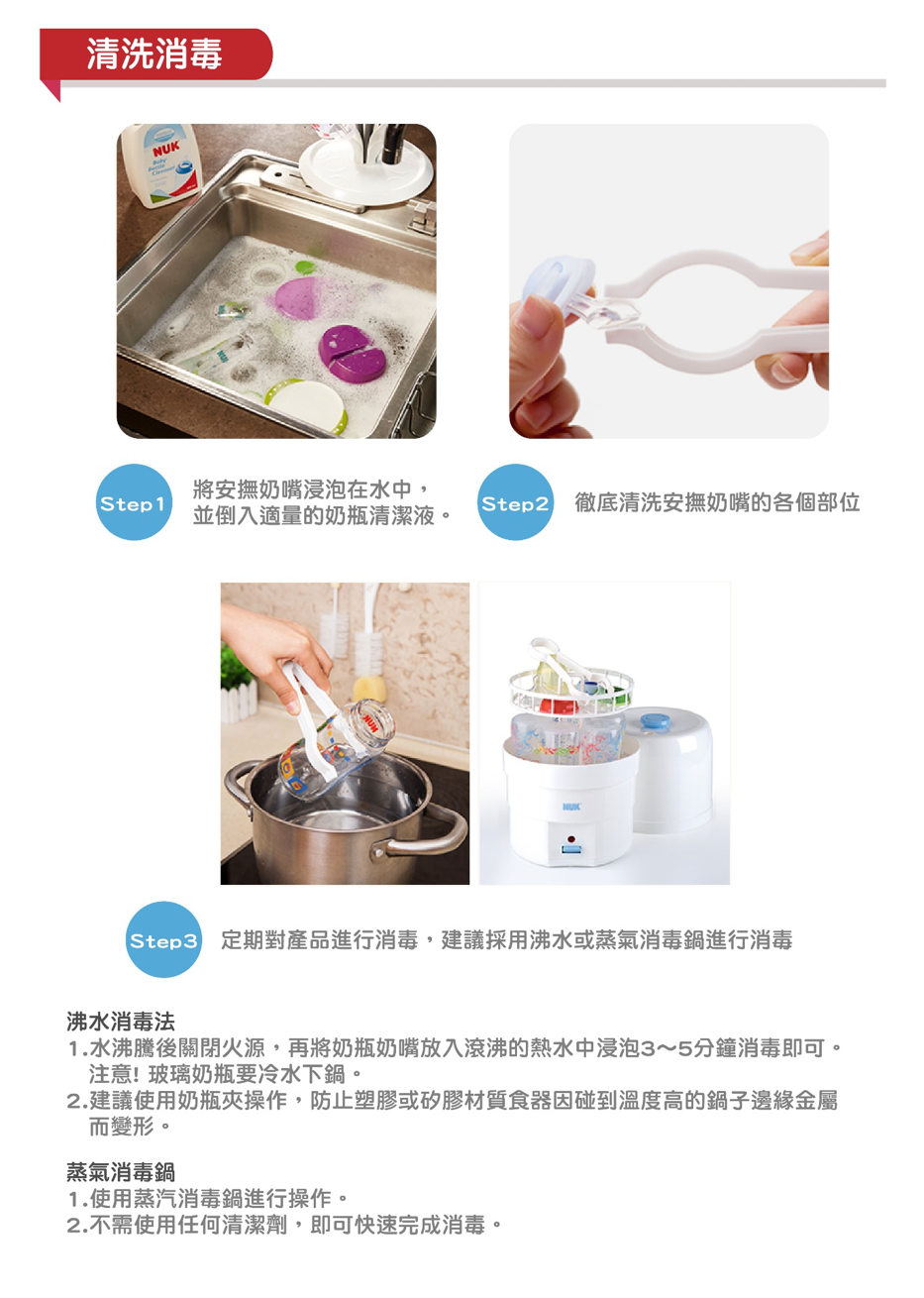 清洗消毒

NUK

Step1 將安撫奶嘴浸泡在水中，並倒入適量的奶瓶清潔液。

Step2 徹底清洗安撫奶嘴的各個部位

NUK

NUK

Step3 定期對產品進行消毒，建議採用沸水或蒸氣消毒鍋進行消毒

沸水消毒法
1.水沸騰後關閉火源，再將奶瓶奶嘴放入滾沸的熱水中浸泡3～5分鐘消毒即可。注意! 玻璃奶瓶要冷水下鍋。
2.建議使用奶瓶夾操作，防止塑膠或矽膠材質食器因碰到溫度高的鍋子邊緣金屬而變形。

蒸氣消毒鍋
1.使用蒸汽消毒鍋進行操作。
2.不需使用任何清潔劑，即可快速完成消毒。