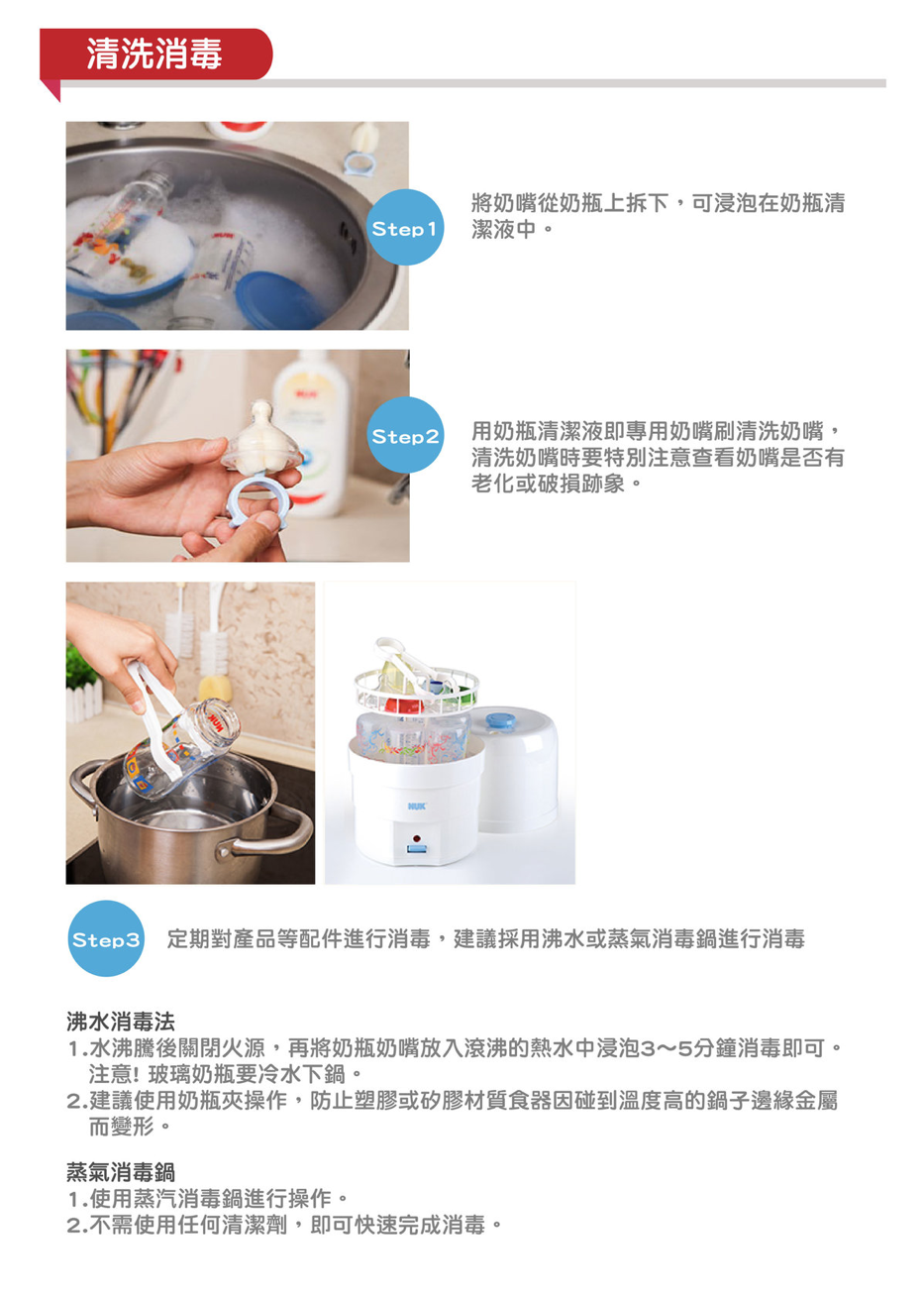 清洗消毒

Step1

將奶嘴從奶瓶上拆下，可浸泡在奶瓶清潔液中。

Step2

用奶瓶清潔液即專用奶嘴刷清洗奶嘴，清洗奶嘴時要特別注意查看奶嘴是否有老化或破損跡象。

NUK

Step3

定期對產品等配件進行消毒，建議採用沸水或蒸氣消毒鍋進行消毒

沸水消毒法
1.水沸騰後關閉火源，再將奶瓶奶嘴放入滾沸的熱水中浸泡3～5分鐘消毒即可。注意! 玻璃奶瓶要冷水下鍋。
2.建議使用奶瓶夾操作，防止塑膠或矽膠材質食器因碰到溫度高的鍋子邊緣金屬而變形。

蒸氣消毒鍋
1.使用蒸汽消毒鍋進行操作。
2.不需使用任何清潔劑，即可快速完成消毒。